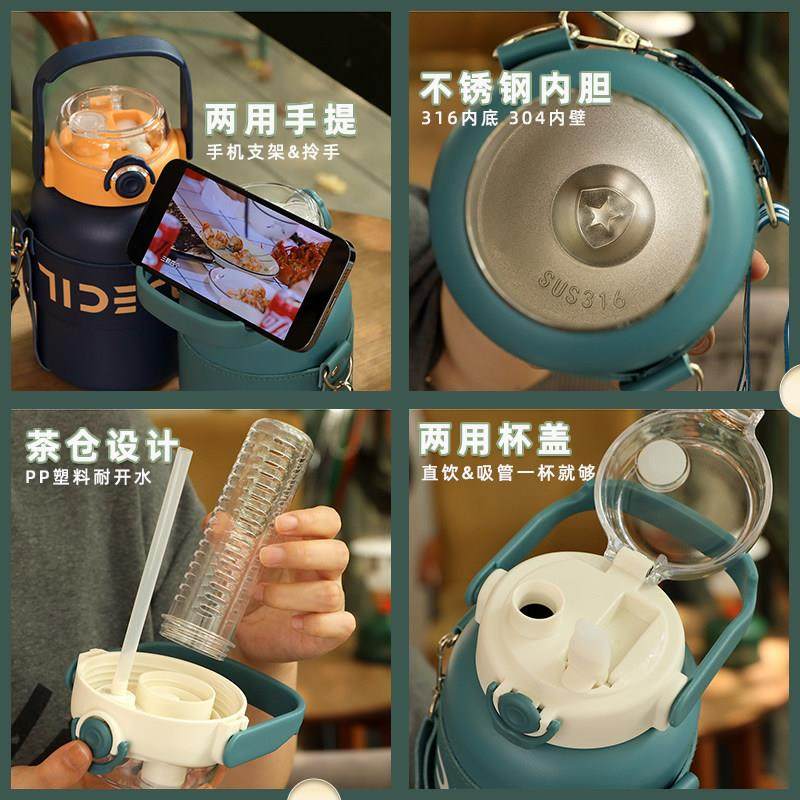 两用手提
手机支架&拎手

不锈钢内胆
316内底 304内壁

SUS316

茶仓设计
PP塑料耐开水

两用杯盖
直饮&吸管一杯就够