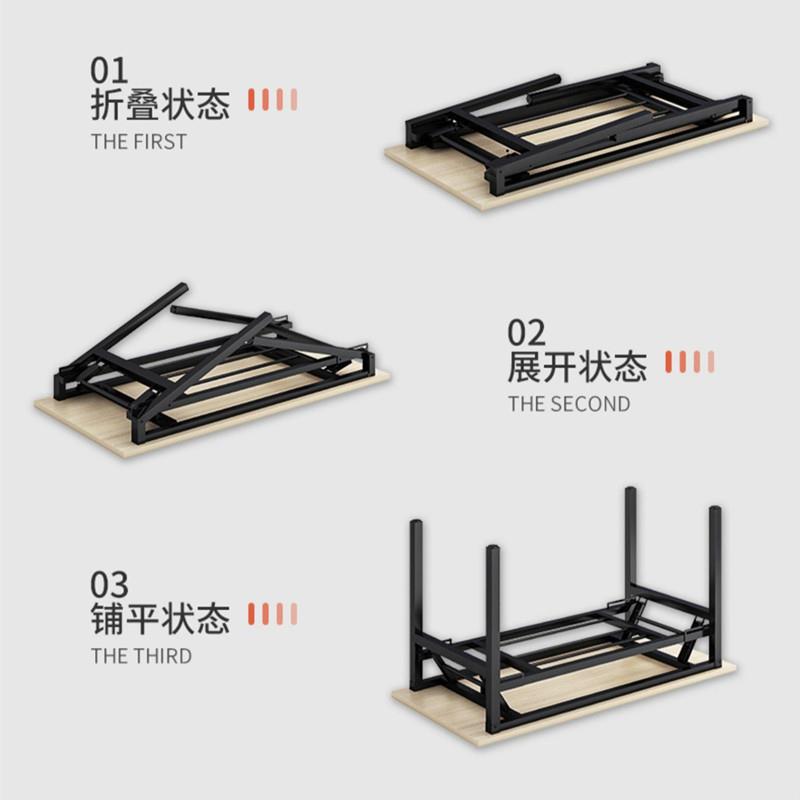 01
折叠状态
THE FIRST

02
展开状态
THE SECOND

03
铺平状态
THE THIRD