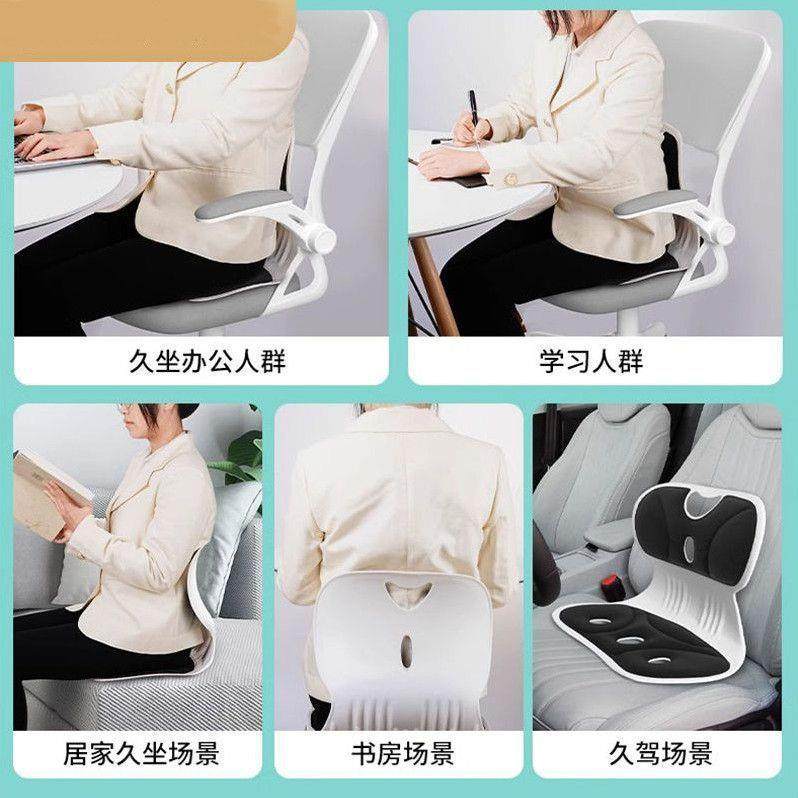 久坐办公人群

学习人群

居家久坐场景

书房场景

久驾场景