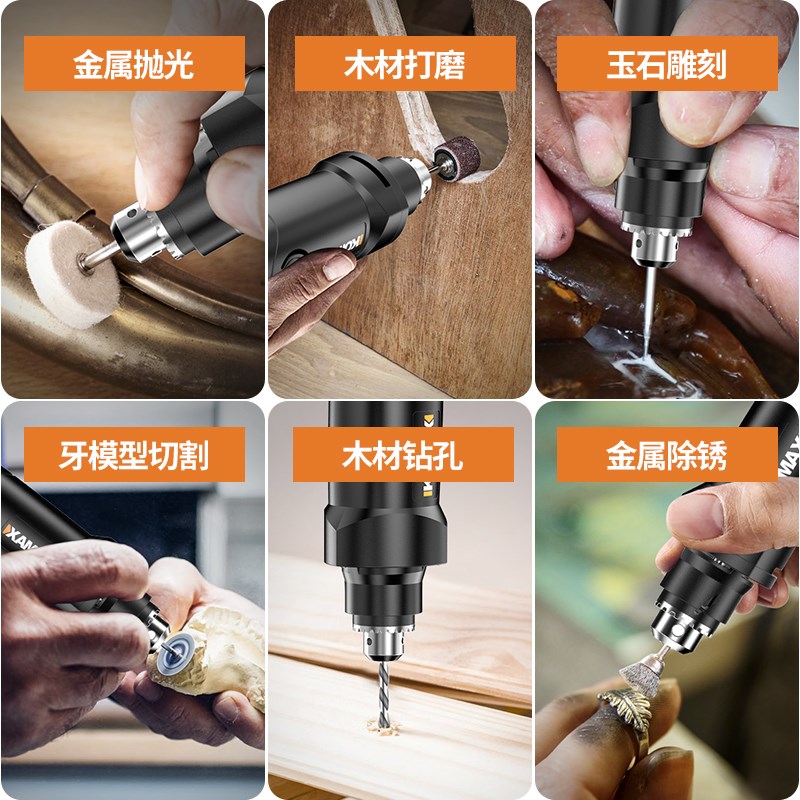 金属抛光

木材打磨

玉石雕刻

牙模型切割

木材钻孔

金属除锈