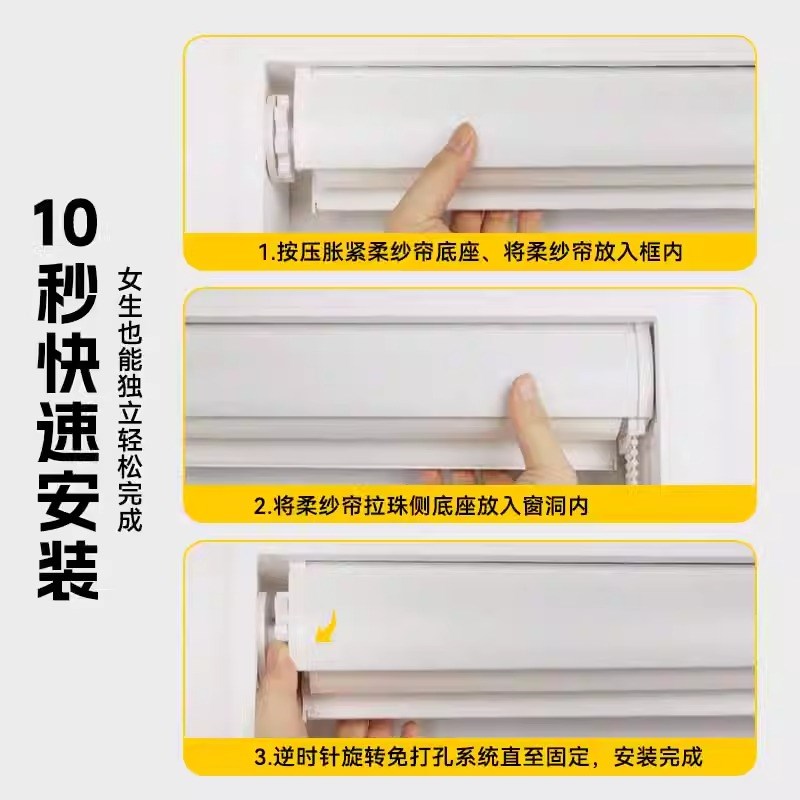 10秒快速安装

女生也能独立轻松完成

1.按压胀紧柔纱帘底座、将柔纱帘放入框内

2.将柔纱帘拉珠侧底座放入窗洞内

3.逆时针旋转免打孔系统直至固定，安装完成