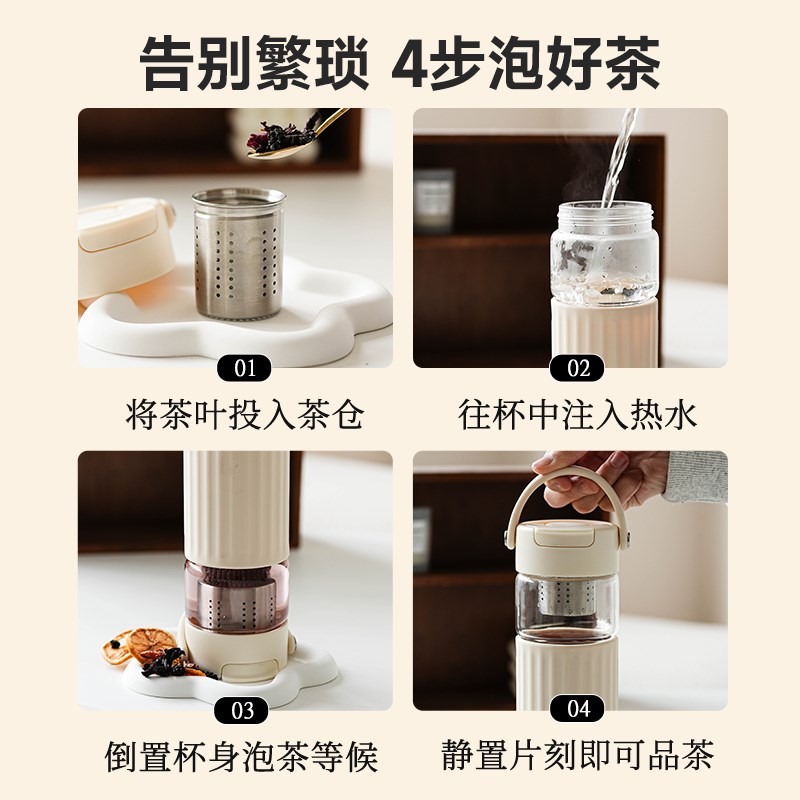 告别繁琐 4步泡好茶

01

将茶叶投入茶仓

02

往杯中注入热水

03

倒置杯身泡茶等候

04

静置片刻即可品茶