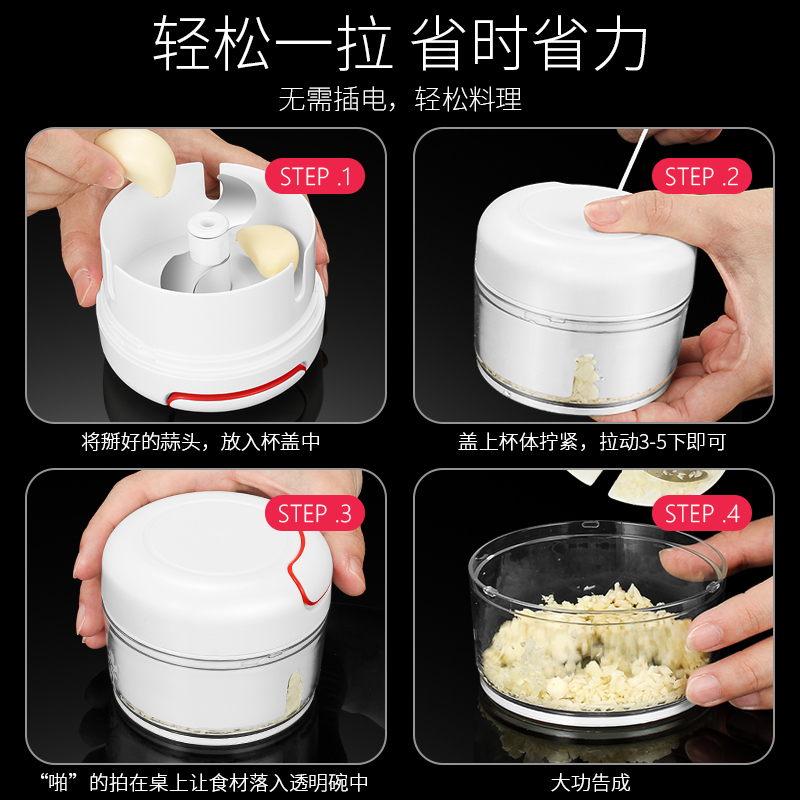 轻松一拉 省时省力

无需插电，轻松料理

STEP .1

将掰好的蒜头，放入杯盖中

STEP .2

盖上杯体拧紧，拉动3-5下即可

STEP .3

“啪”的拍在桌上让食材落入透明碗中

STEP .4

大功告成