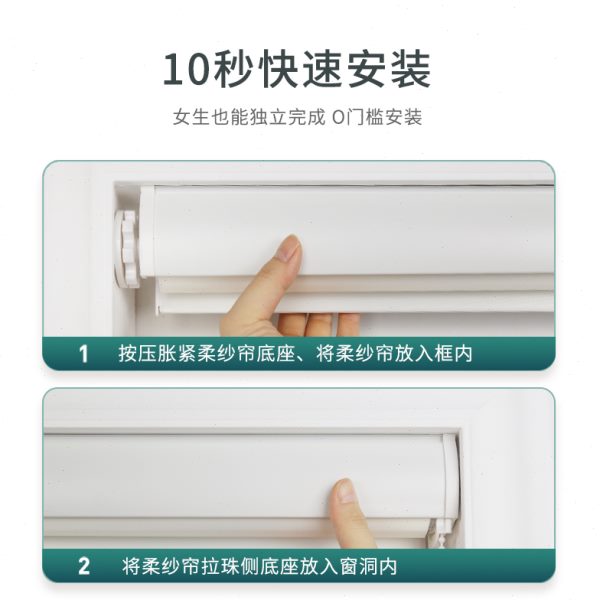 10秒快速安装

女生也能独立完成 0门槛安装

1 按压胀紧柔纱帘底座、将柔纱帘放入框内

2 将柔纱帘拉珠侧底座放入窗洞内