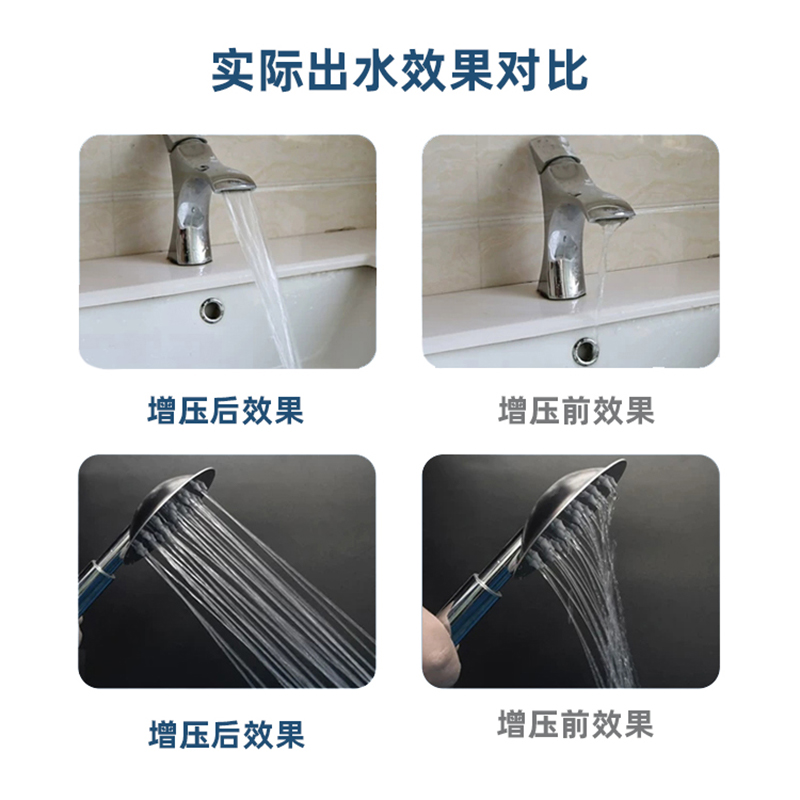 实际出水效果对比

增压后效果

增压前效果

增压后效果

增压前效果