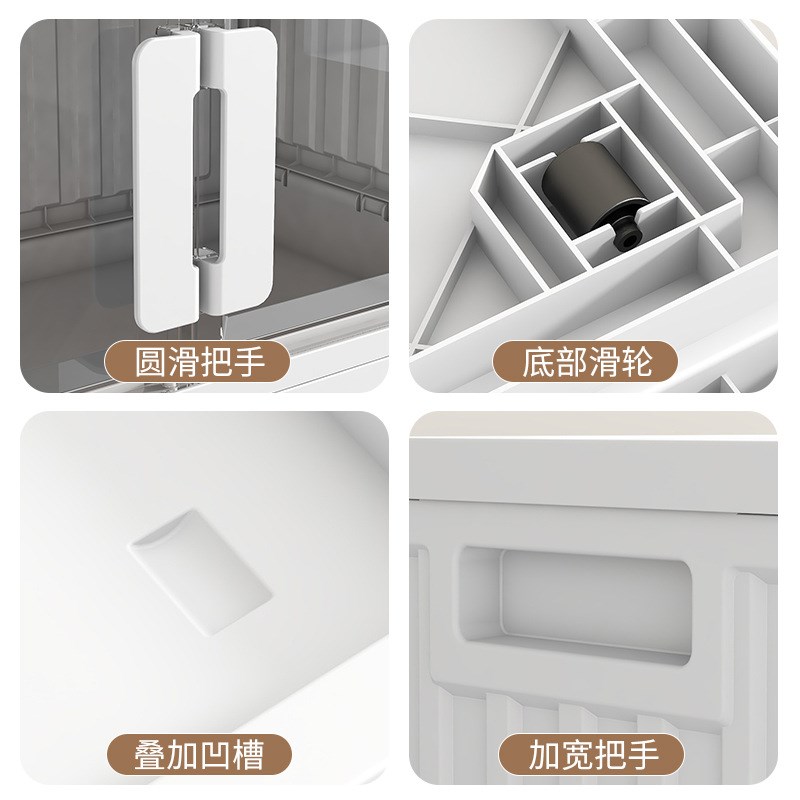 圆滑把手

底部滑轮

叠加凹槽

加宽把手