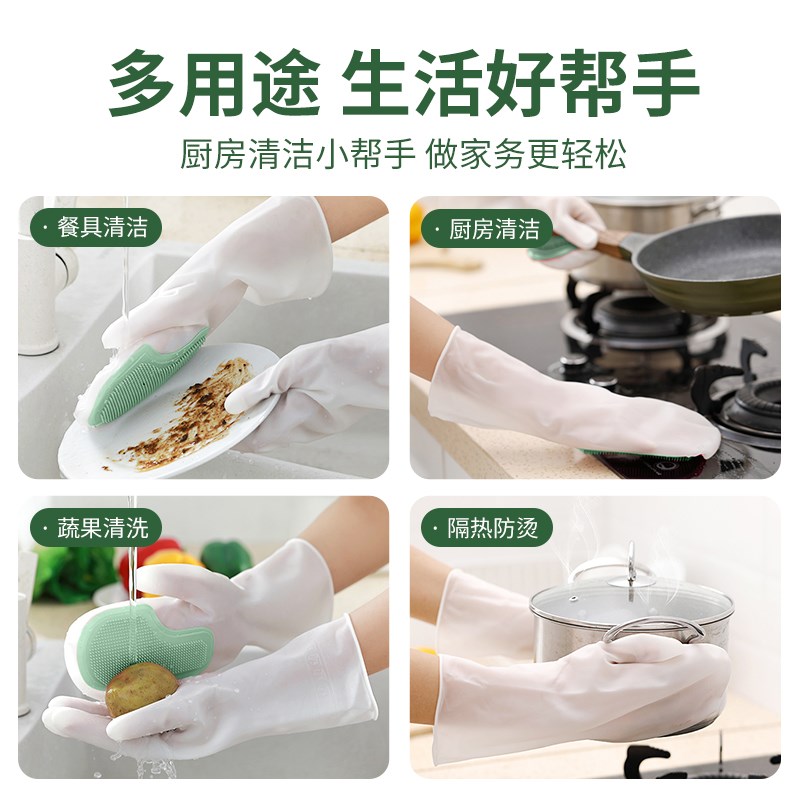 多用途 生活好帮手

厨房清洁小帮手 做家务更轻松

· 餐具清洁

· 厨房清洁

· 蔬果清洗

· 隔热防烫