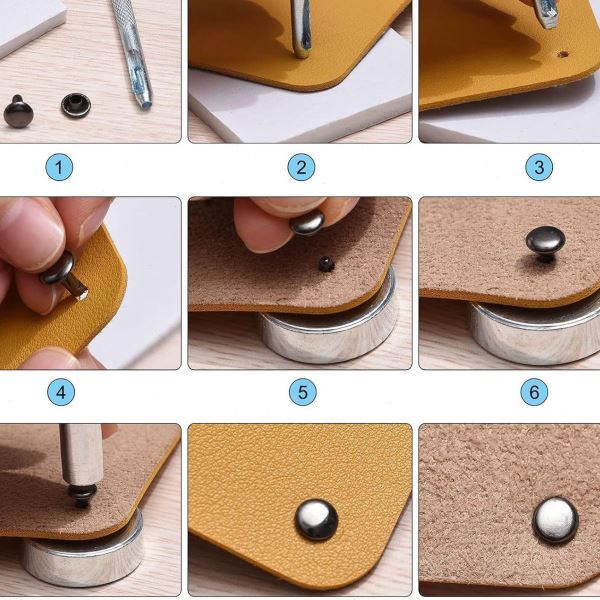 1

2

3

4

5

6