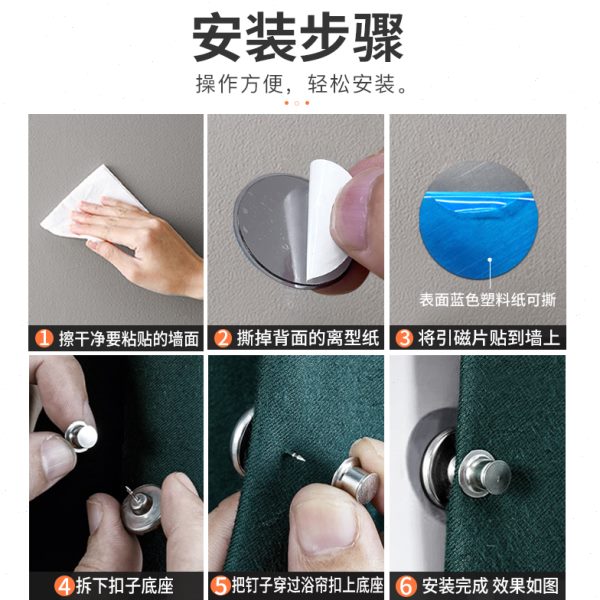 安装步骤

操作方便，轻松安装。

表面蓝色塑料纸可撕

1 擦干净要粘贴的墙面

2 撕掉背面的离型纸

3 将引磁片贴到墙上

4 拆下扣子底座

5 把钉子穿过浴帘扣上底座

6 安装完成 效果如图