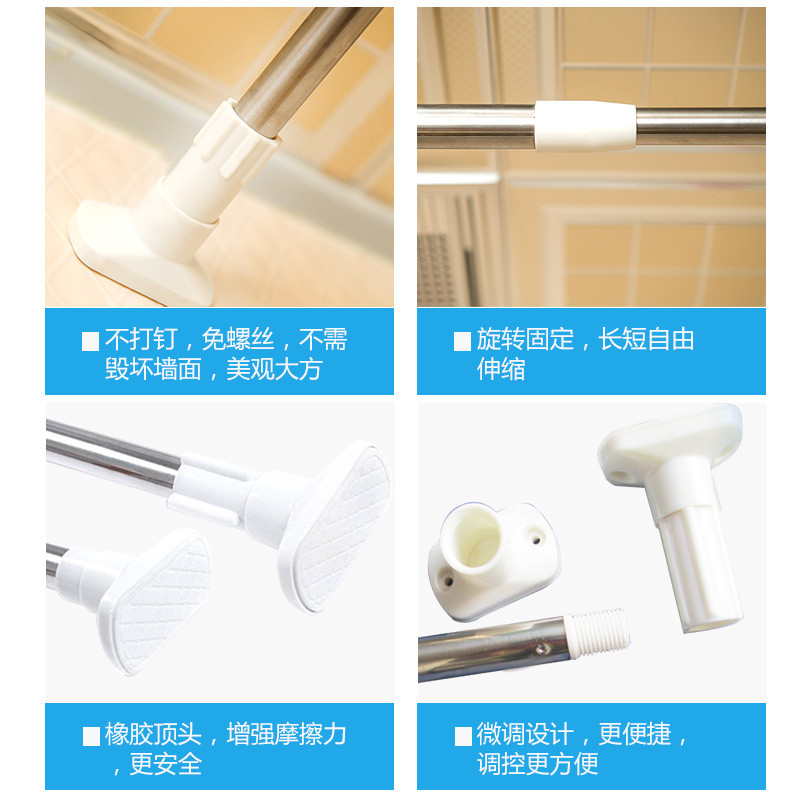 ■ 不打钉，免螺丝，不需毁坏墙面，美观大方

■ 旋转固定，长短自由伸缩

■ 橡胶顶头，增强摩擦力，更安全

■ 微调设计，更便捷，调控更方便