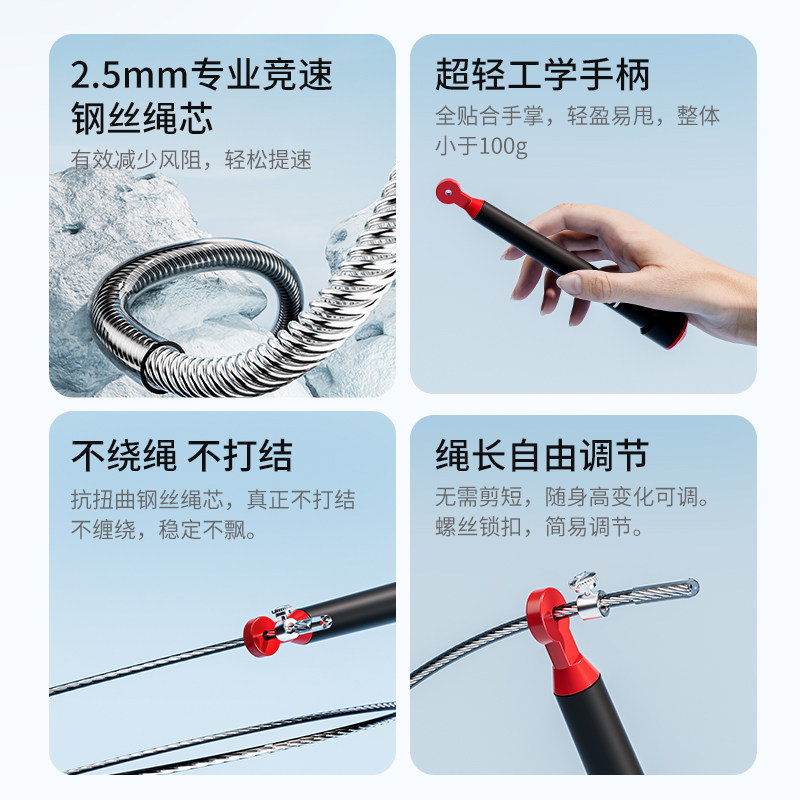 2.5mm专业竞速钢丝绳芯

有效减少风阻，轻松提速

超轻工学手柄

全贴合手掌，轻盈易甩，整体小于100g

不绕绳 不打结

抗扭曲钢丝绳芯，真正不打结不缠绕，稳定不飘。

绳长自由调节

无需剪短，随身高变化可调。螺丝锁扣，简易调节。