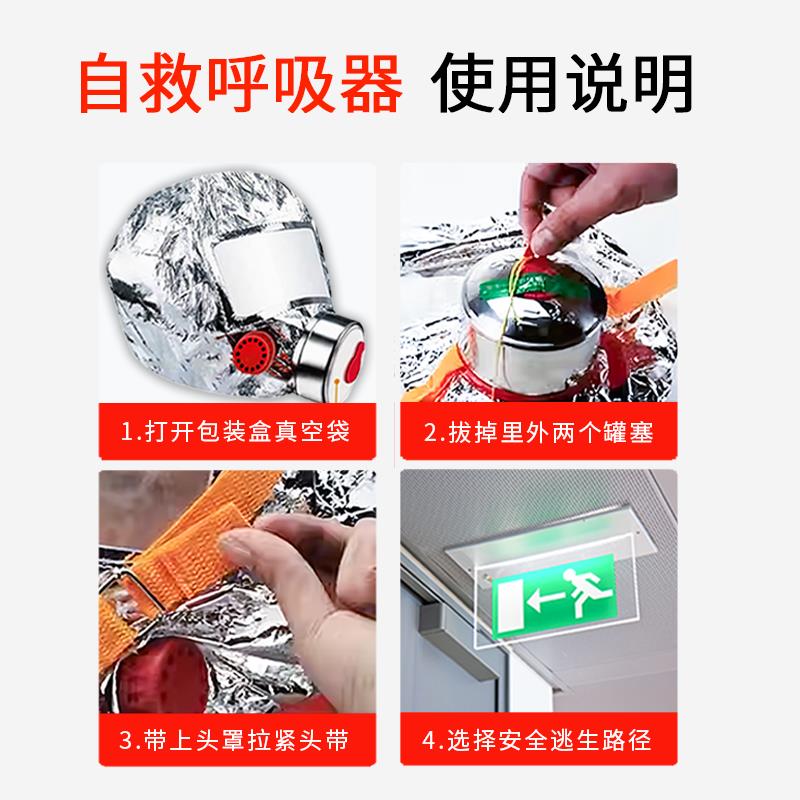 自救呼吸器 使用说明

1.打开包装盒真空袋

2.拔掉里外两个罐塞

3.带上头罩拉紧头带

4.选择安全逃生路径