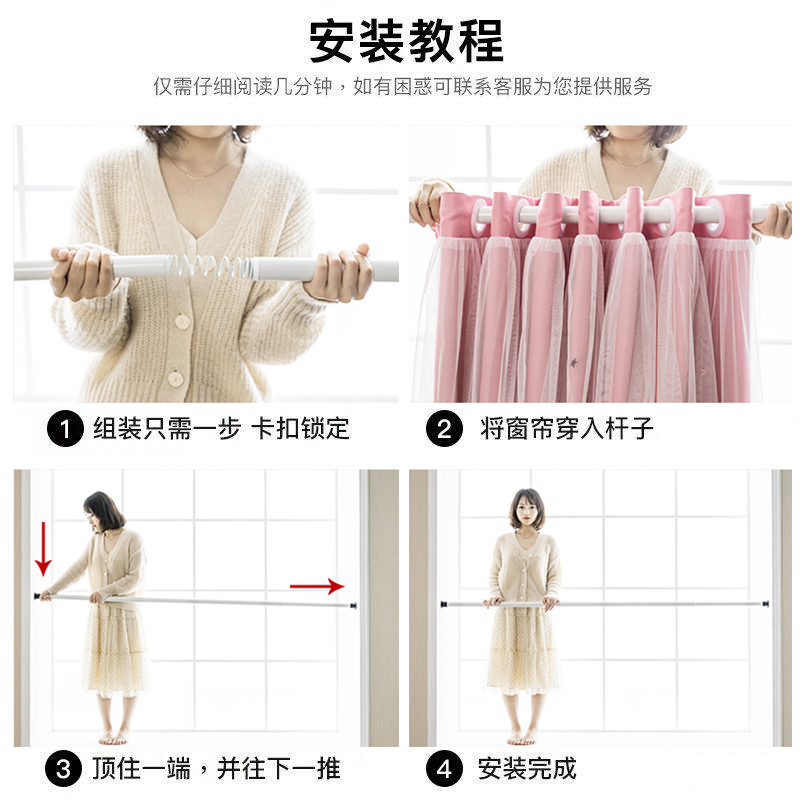 安装教程

仅需仔细阅读几分钟，如有困惑可联系客服为您提供服务

1 组装只需一步 卡扣锁定

2 将窗帘穿入杆子

3 顶住一端，并往下一推

4 安装完成