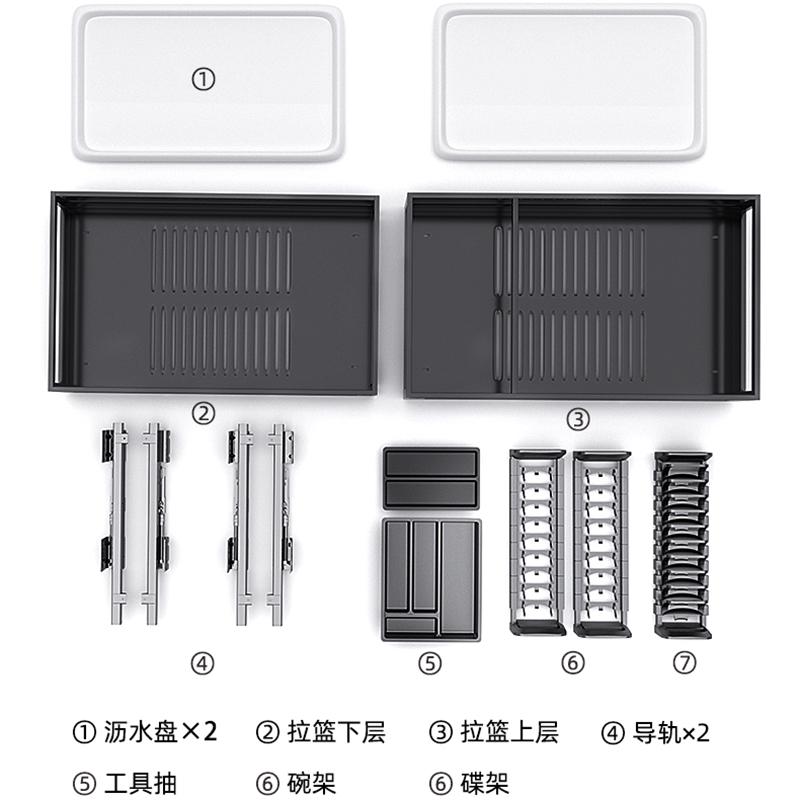 ①

② ③

④ ⑤ ⑥ ⑦

① 沥水盘×2 ② 拉篮下层 ③ 拉篮上层 ④ 导轨×2

⑤ 工具抽 ⑥ 碗架 ⑥ 碟架