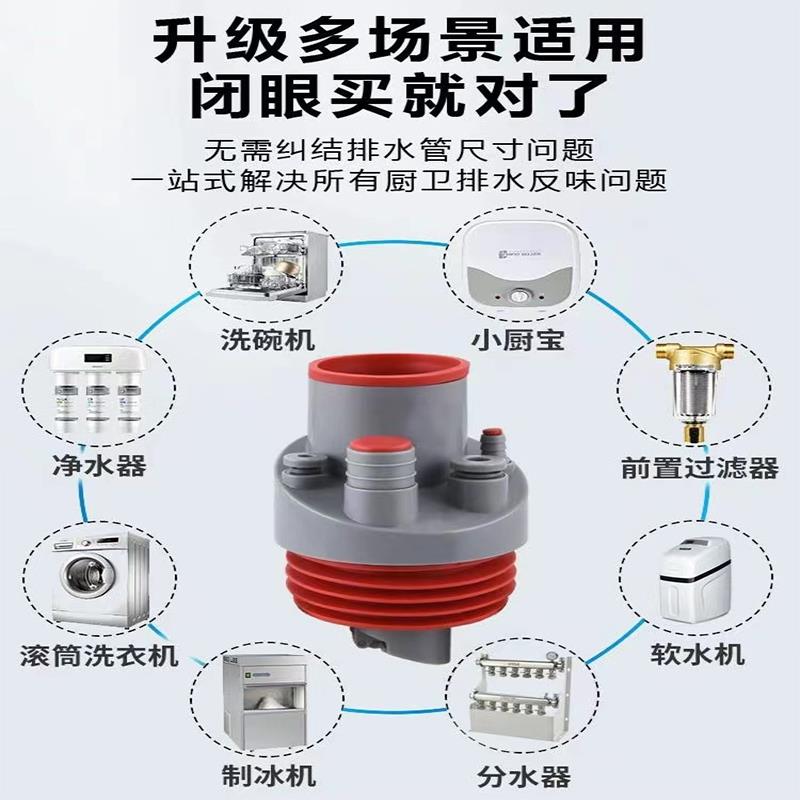 升级多场景适用
闭眼买就对了

无需纠结排水管尺寸问题
一站式解决所有厨卫排水反味问题

洗碗机

小厨宝

净水器

前置过滤器

滚筒洗衣机

软水机

制冰机

分水器