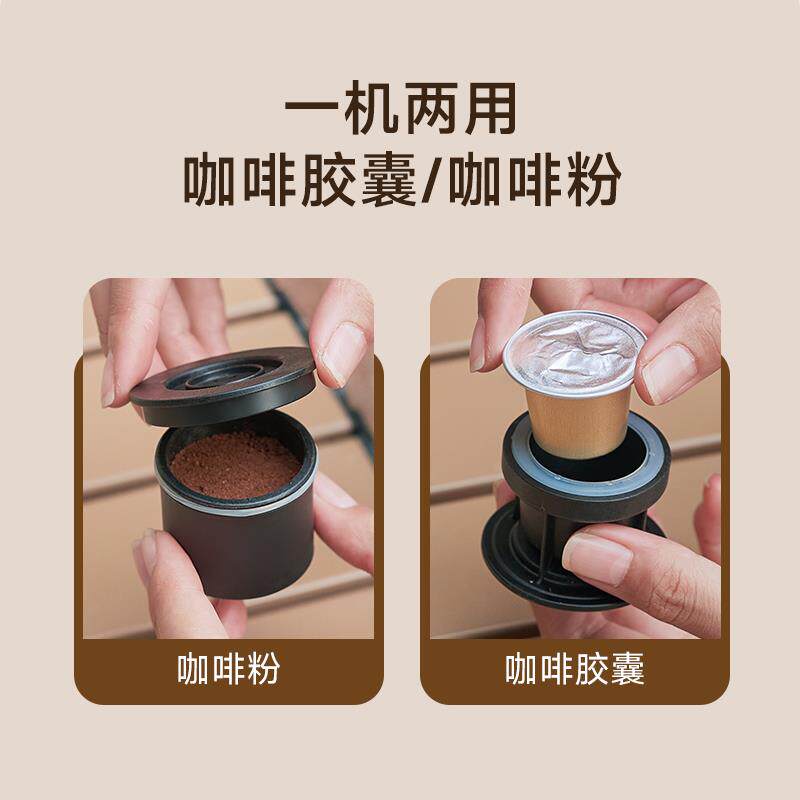 一机两用
咖啡胶囊/咖啡粉

咖啡粉

咖啡胶囊