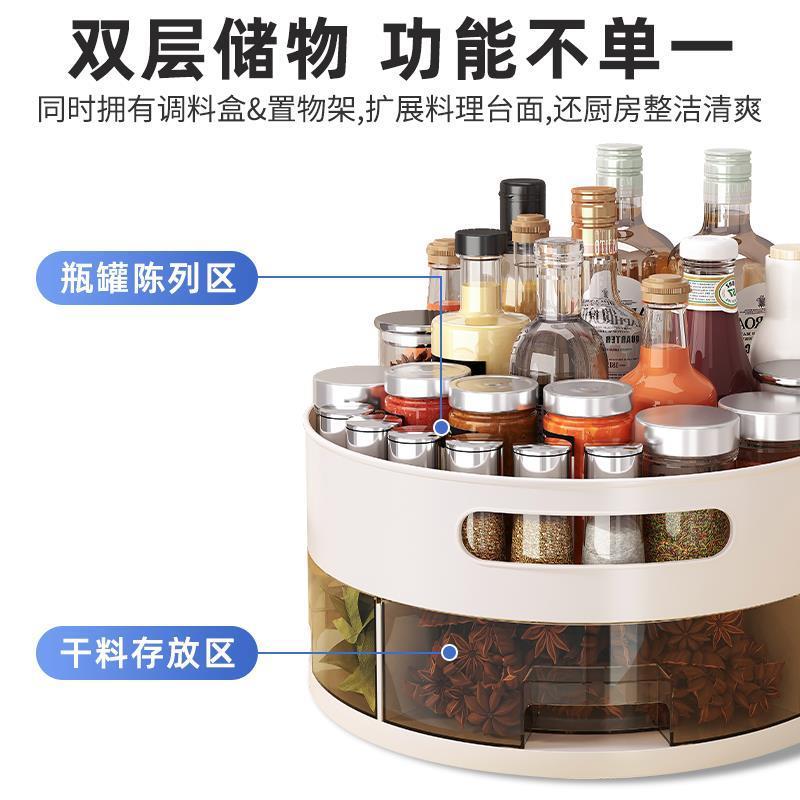 双层储物 功能不单一

同时拥有调料盒&置物架,扩展料理台面,还厨房整洁清爽

瓶罐陈列区

干料存放区