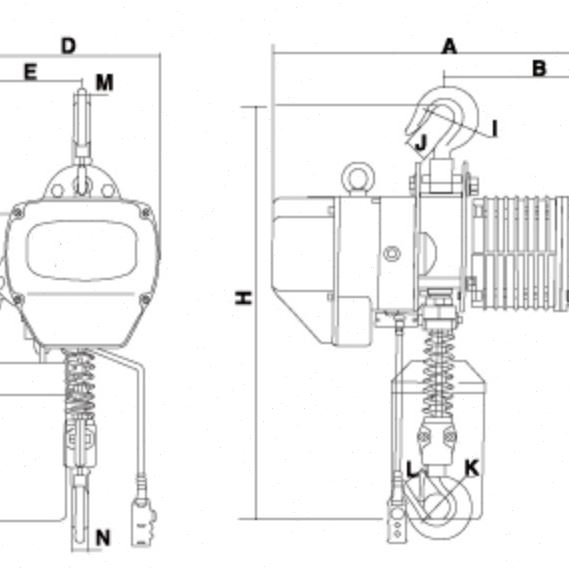 D
E
M
N
A
B
I
J
H
L
K