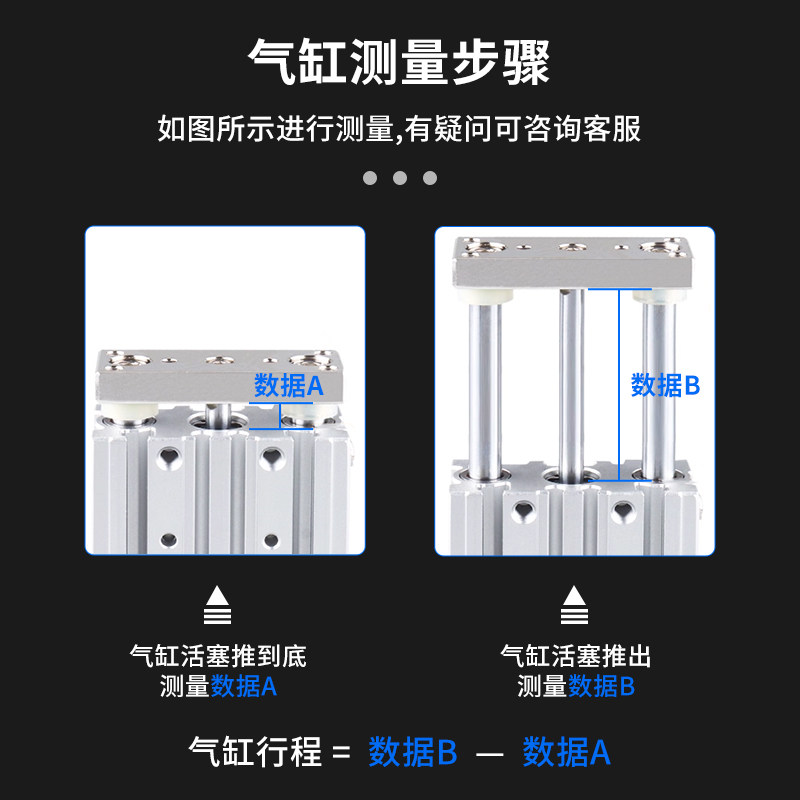 气缸测量步骤

如图所示进行测量,有疑问可咨询客服

数据A

数据B

气缸活塞推到底
测量数据A

气缸活塞推出
测量数据B

气缸行程 = 数据B — 数据A