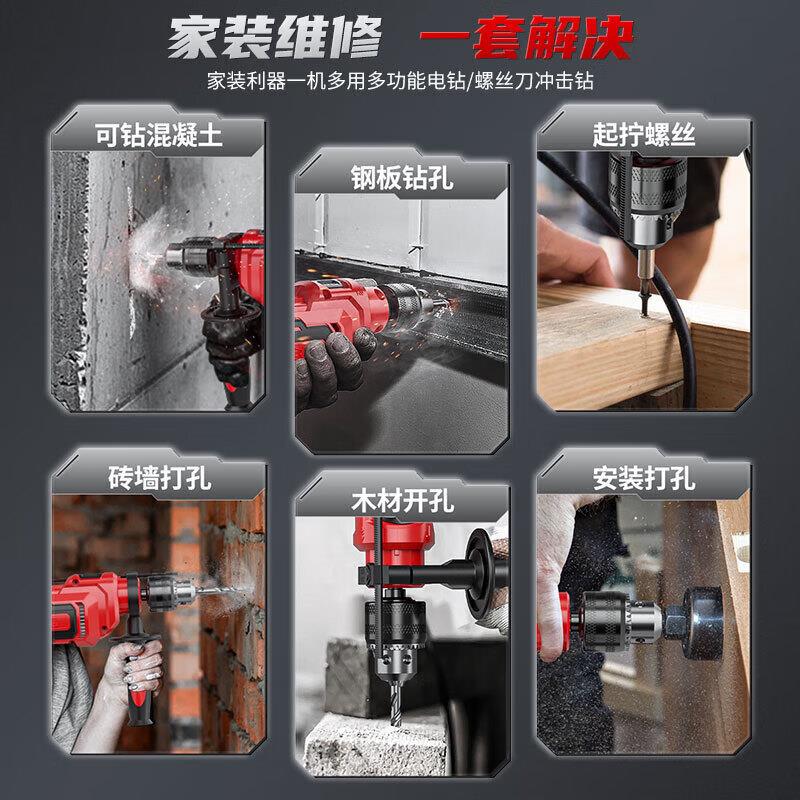 家装维修 一套解决

家装利器一机多用多功能电钻/螺丝刀冲击钻

可钻混凝土

钢板钻孔

起拧螺丝

砖墙打孔

木材开孔

安装打孔