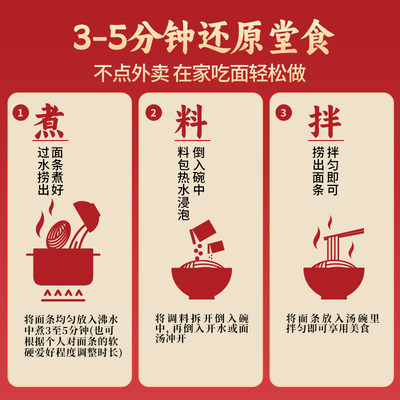 3-5分钟还原堂食

不点外卖 在家吃面轻松做

1 煮

面条煮好
过水捞出

将面条均匀放入沸水中煮3至5分钟(也可根据个人对面条的软硬爱好程度调整时长)

2 料

倒入碗中
料包热水浸泡

将调料拆开倒入碗中，再倒入开水或面汤冲开

3 拌

拌匀即可
捞出面条

将面条放入汤碗里拌匀即可享用美食