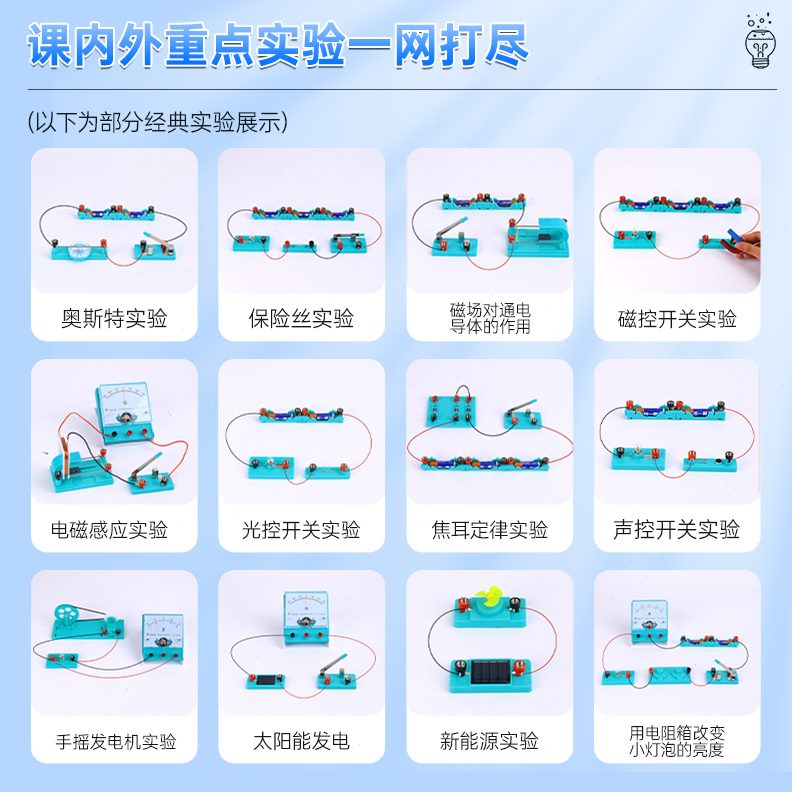 课内外重点实验一网打尽

(以下为部分经典实验展示)

奥斯特实验

保险丝实验

磁场对通电导体的作用

磁控开关实验

电磁感应实验

光控开关实验

焦耳定律实验

声控开关实验

手摇发电机实验

太阳能发电

新能源实验

用电阻箱改变小灯泡的亮度