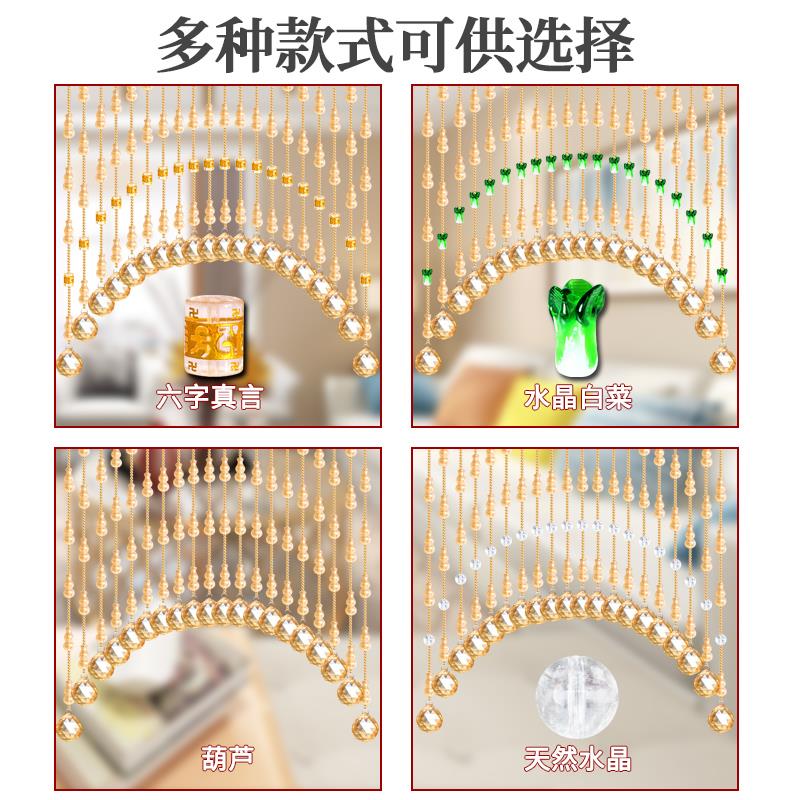 多种款式可供选择

六字真言

水晶白菜

葫芦

天然水晶