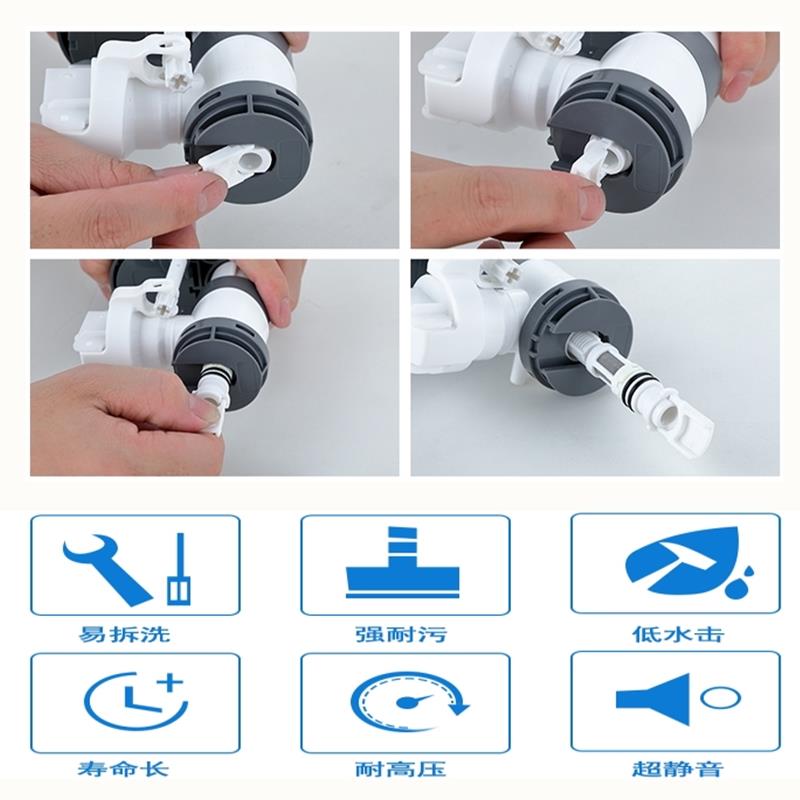 易拆洗

强耐污

低水击

寿命长

耐高压

超静音