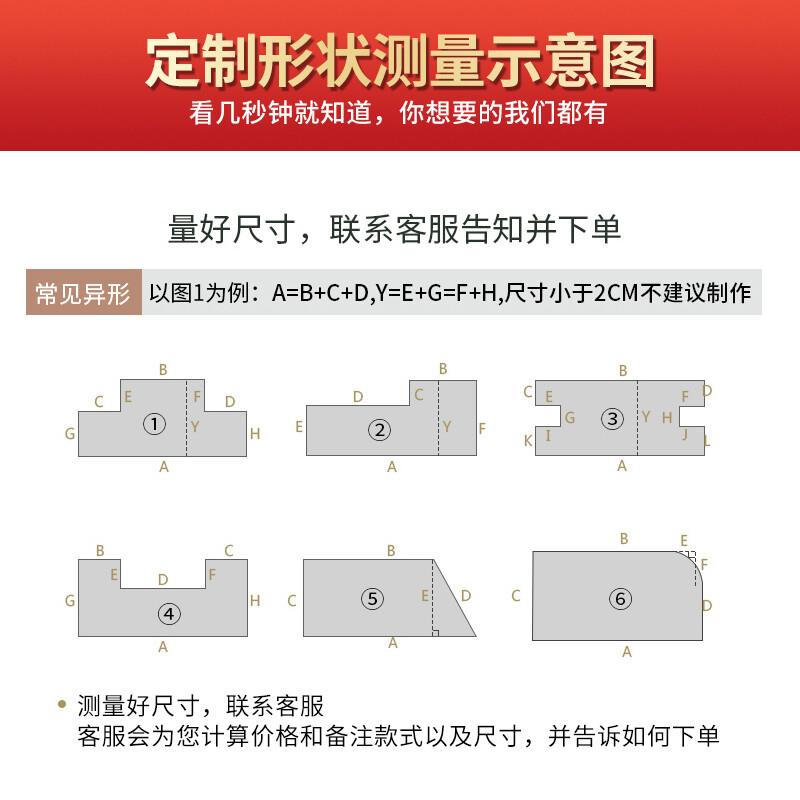 定制形状测量示意图
看几秒钟就知道，你想要的我们都有

量好尺寸，联系客服告知并下单

常见异形 以图1为例：A=B+C+D,Y=E+G=F+H,尺寸小于2CM不建议制作

B
C E F D
G ① Y H
A

D C B
E ② Y F
A

B
C E F D
G ③ Y H
K I J L
A

B C
E D F
G ④ H
A

B
C ⑤ E D
A

B E
F
C ⑥ D
A

• 测量好尺寸，联系客服
客服会为您计算价格和备注款式以及尺寸，并告诉如何下单