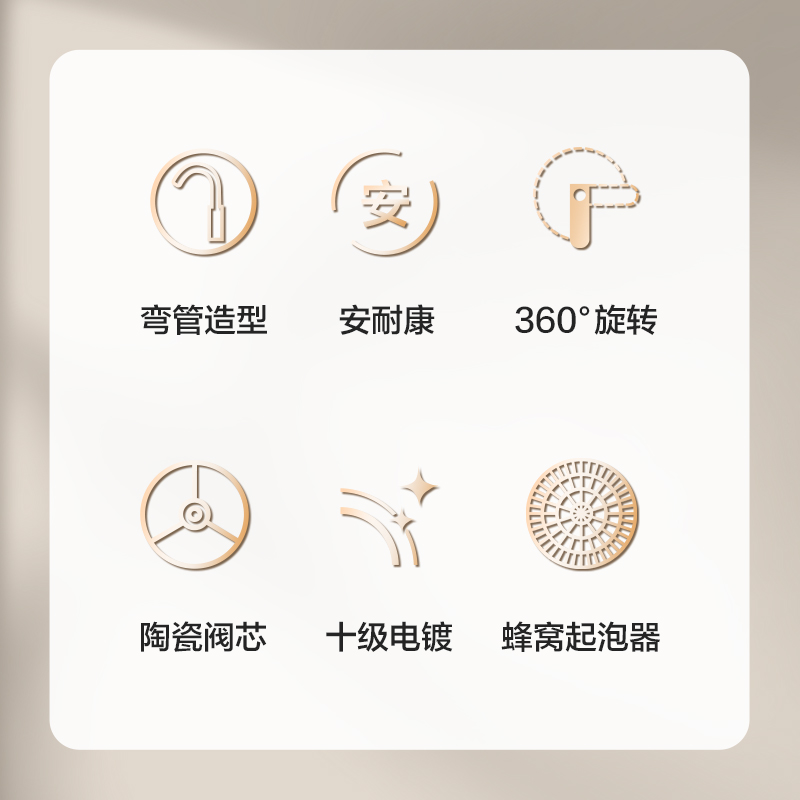 安

弯管造型

安耐康

360°旋转

陶瓷阀芯

十级电镀

蜂窝起泡器