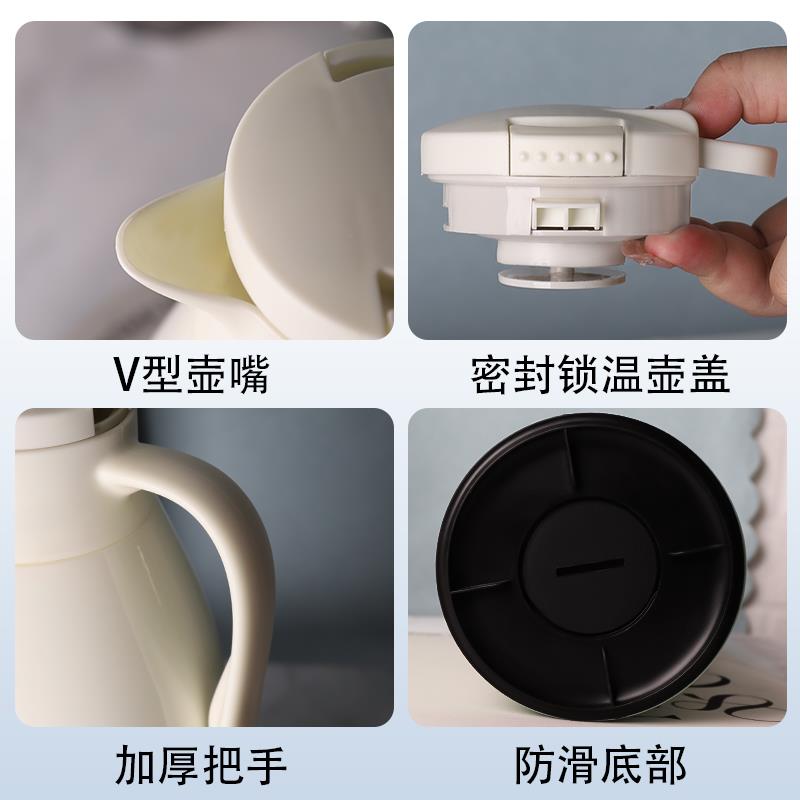 V型壶嘴

密封锁温壶盖

加厚把手

防滑底部