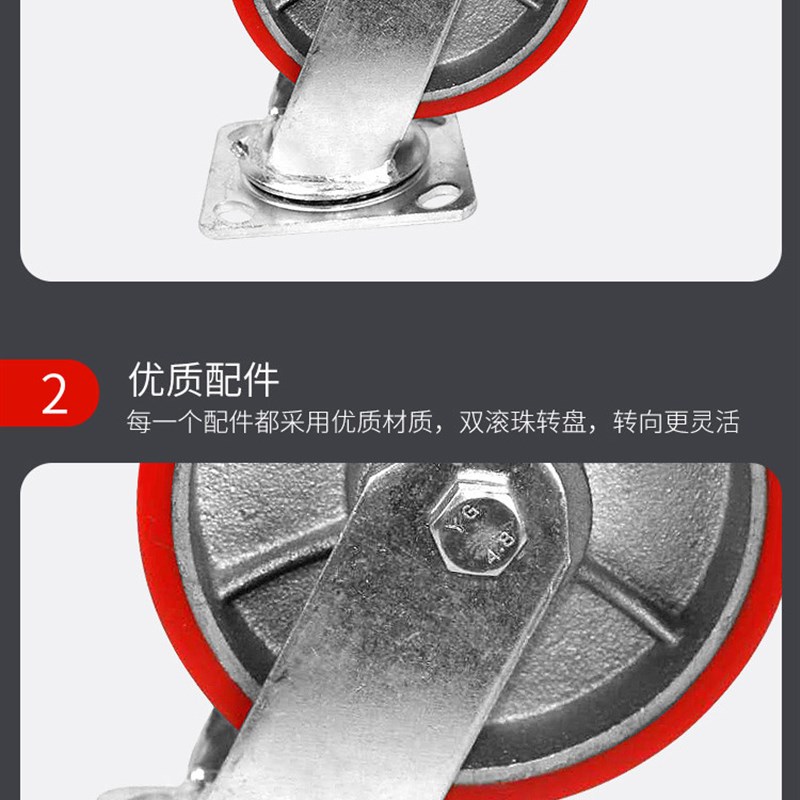 2

优质配件

每一个配件都采用优质材质，双滚珠转盘，转向更灵活

YG

4.8