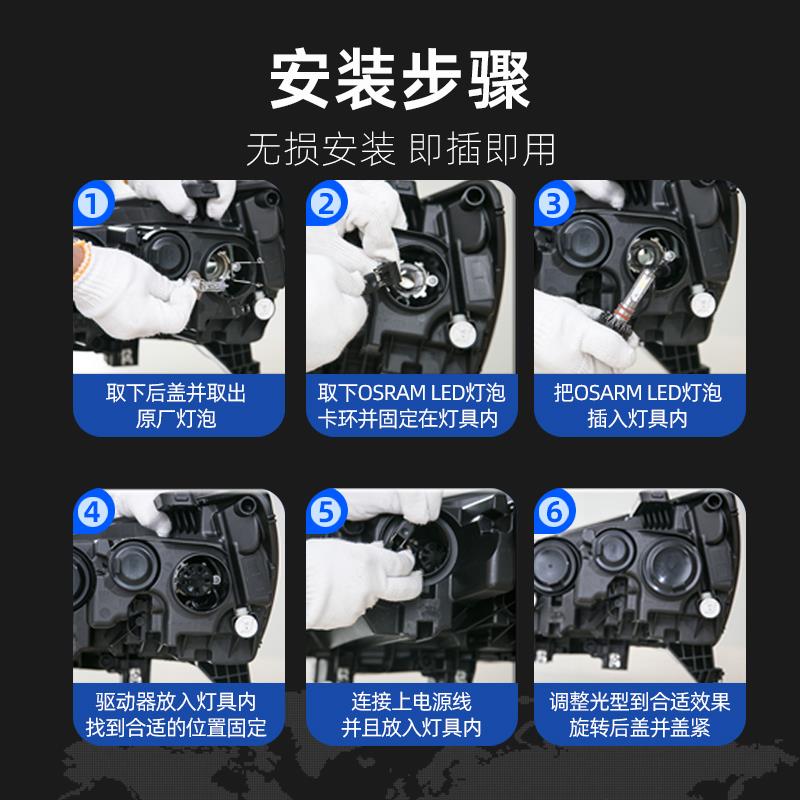 安装步骤

无损安装 即插即用

1
取下后盖并取出原厂灯泡

2
取下OSRAM LED灯泡卡环并固定在灯具内

3
把OSARM LED灯泡插入灯具内

4
驱动器放入灯具内找到合适的位置固定

5
连接上电源线并且放入灯具内

6
调整光型到合适效果旋转后盖并盖紧