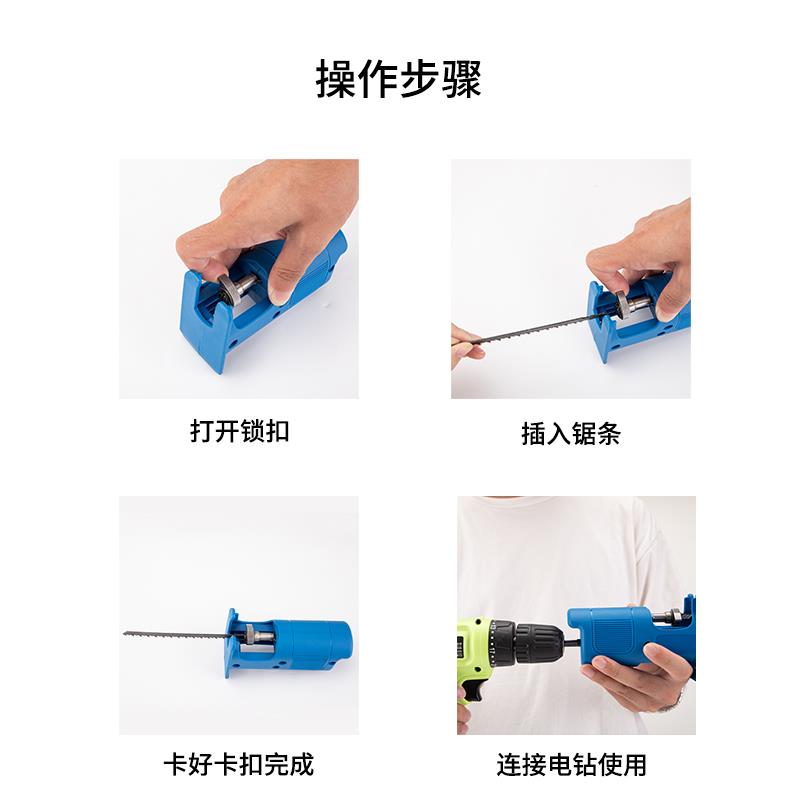 操作步骤

打开锁扣

插入锯条

卡好卡扣完成

连接电钻使用