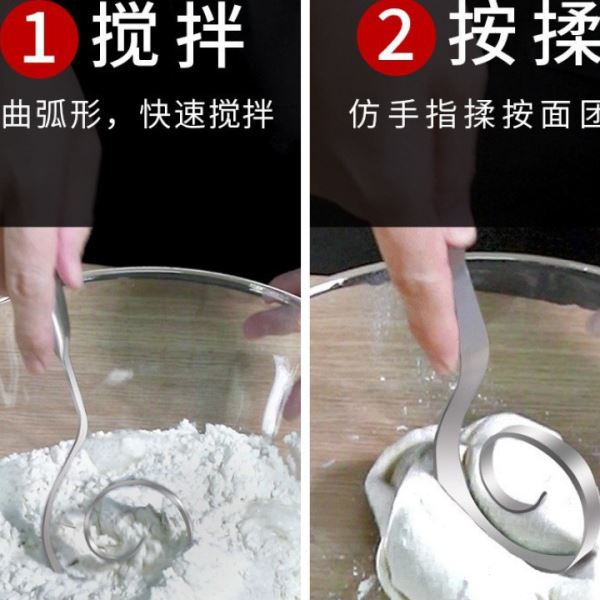 1 搅拌

曲弧形，快速搅拌

2 按揉

仿手指揉按面团