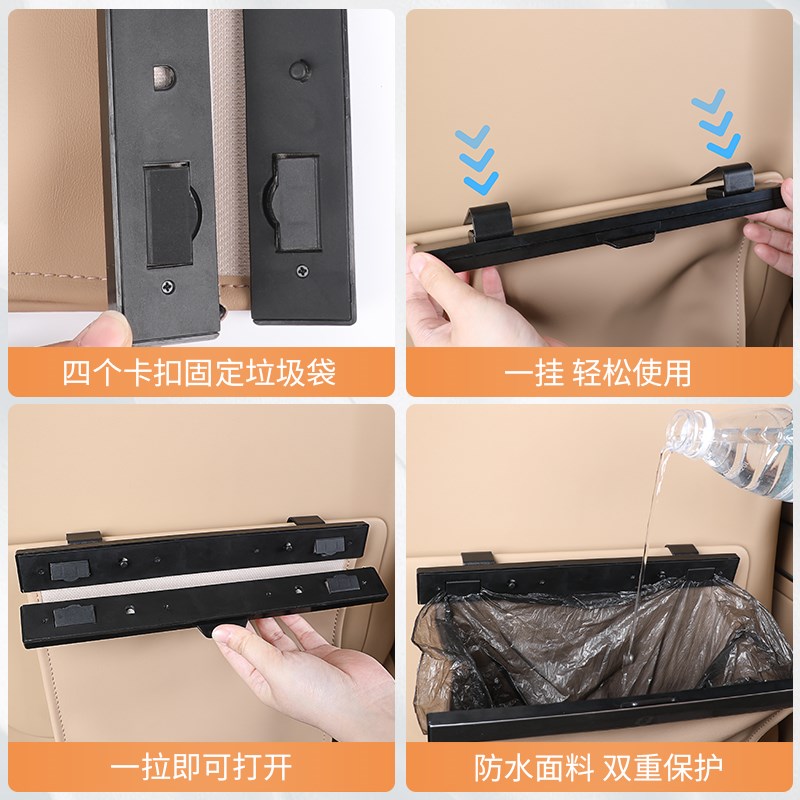 四个卡扣固定垃圾袋

一挂 轻松使用

一拉即可打开

防水面料 双重保护