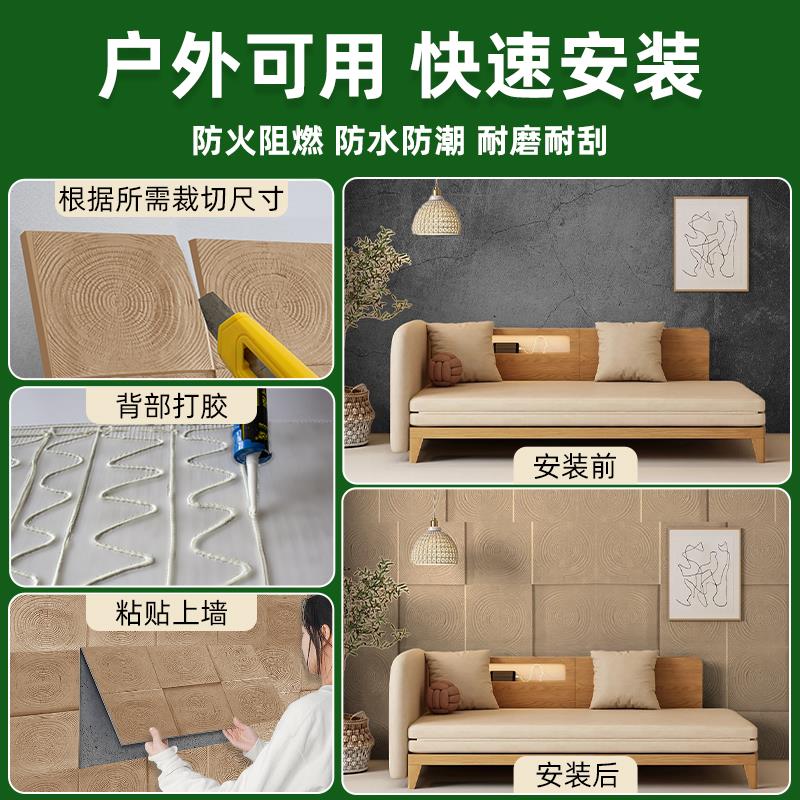 户外可用 快速安装

防火阻燃 防水防潮 耐磨耐刮

根据所需裁切尺寸

背部打胶

粘贴上墙

安装前

安装后