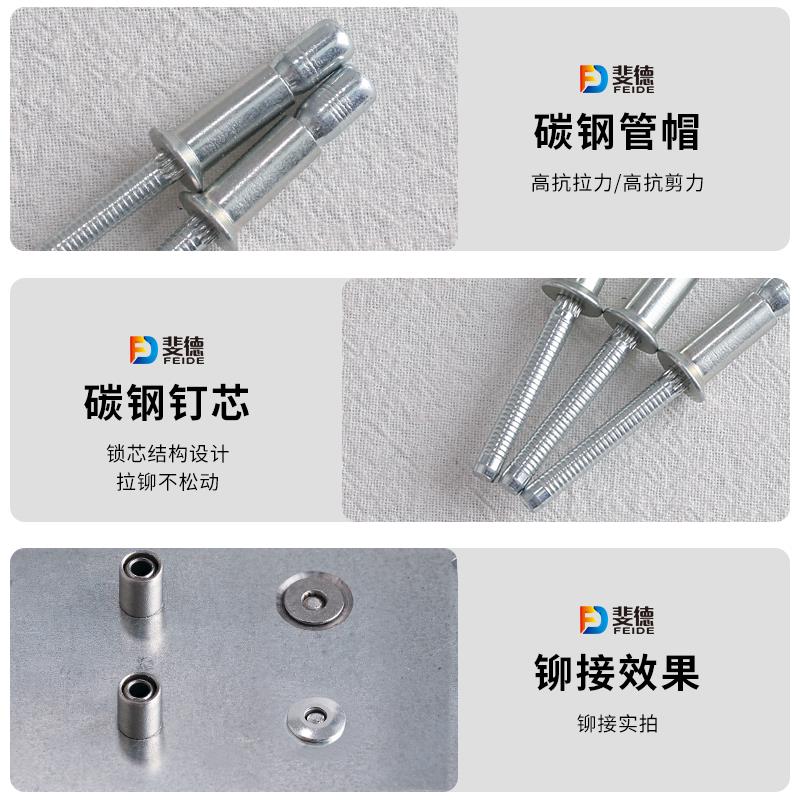 斐德
FEIDE
碳钢管帽
高抗拉力/高抗剪力

斐德
FEIDE
碳钢钉芯
锁芯结构设计
拉铆不松动

斐德
FEIDE
铆接效果
铆接实拍