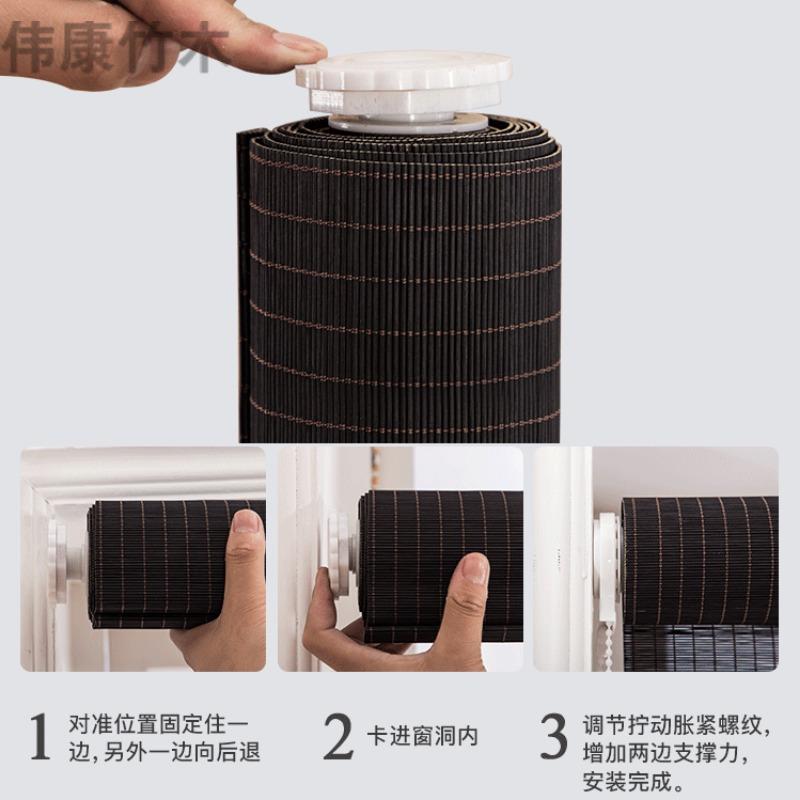 伟康竹木

1 对准位置固定住一边，另外一边向后退

2 卡进窗洞内

3 调节拧动胀紧螺纹，增加两边支撑力，安装完成。