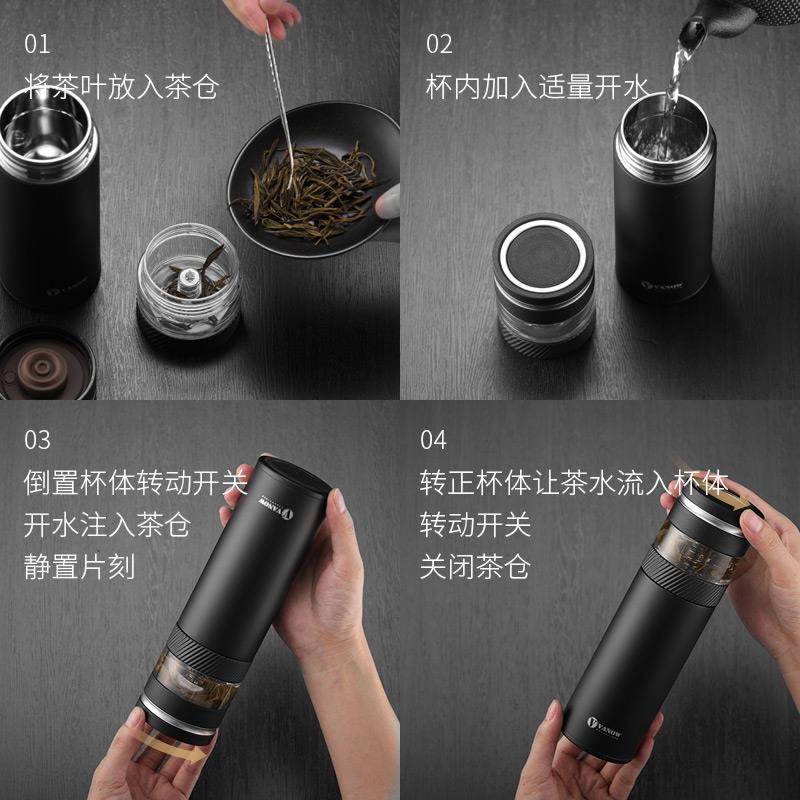 01
将茶叶放入茶仓

VANOW

02
杯内加入适量开水

VANOW

03
倒置杯体转动开关
开水注入茶仓
静置片刻

VANOW

04
转正杯体让茶水流入杯体
转动开关
关闭茶仓

VANOW