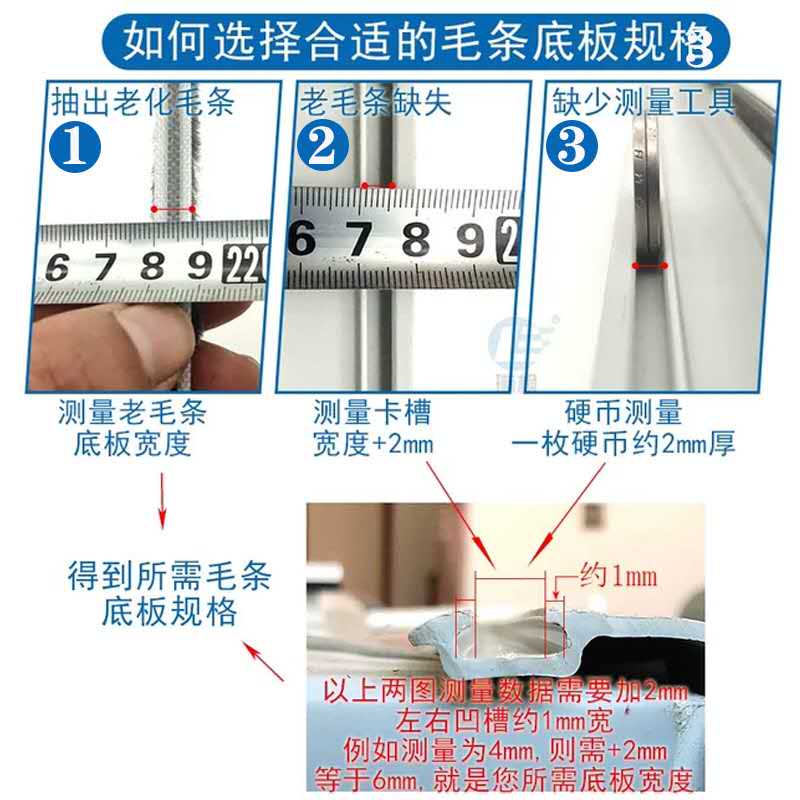 如何选择合适的毛条底板规格

抽出老化毛条
1
6 7 8 9 22

老毛条缺失
2
6 7 8 9 2

缺少测量工具
3

测量老毛条
底板宽度

测量卡槽
宽度+2mm

硬币测量
一枚硬币约2mm厚

得到所需毛条
底板规格

约1mm

以上两图测量数据需要加2mm
左右凹槽约1mm宽
例如测量为4mm,则需+2mm
等于6mm,就是您所需底板宽度