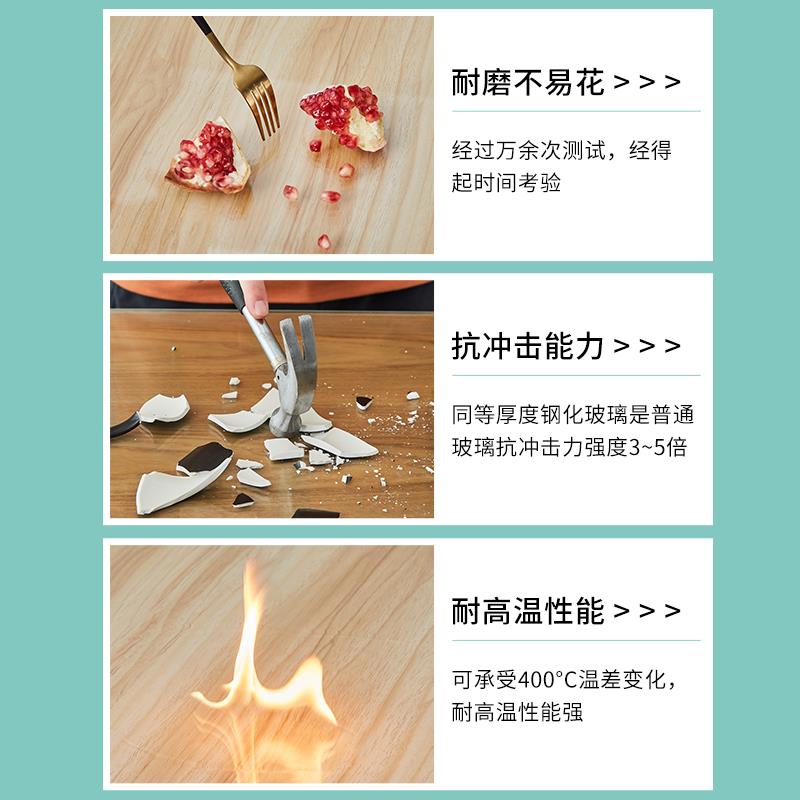 耐磨不易花 > > >

经过万余次测试，经得起时间考验

抗冲击能力 > > >

同等厚度钢化玻璃是普通玻璃抗冲击力强度3~5倍

耐高温性能 > > >

可承受400°C温差变化，耐高温性能强