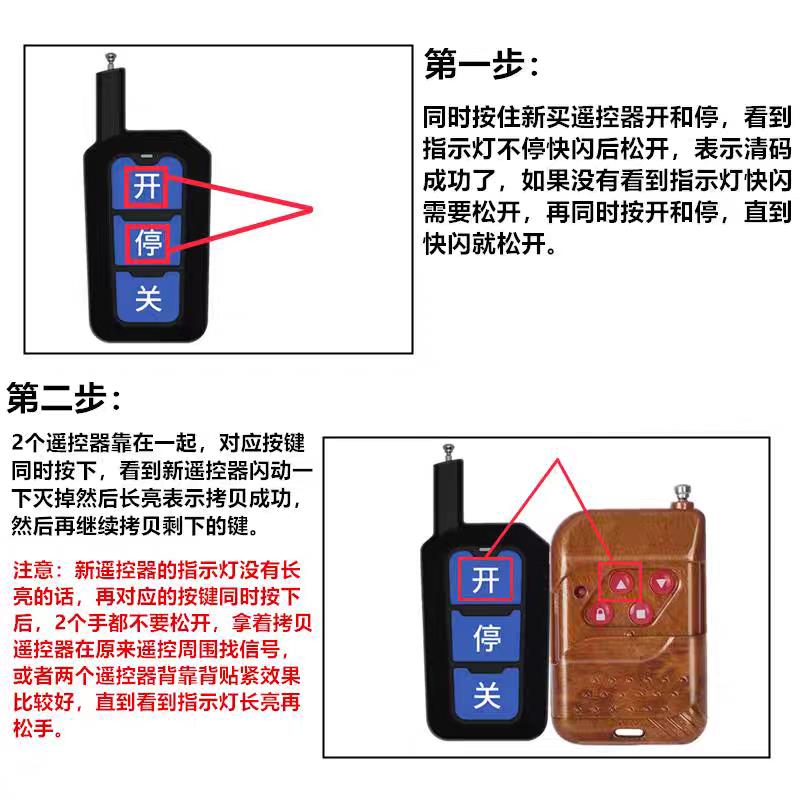 开
停
关

第一步：

同时按住新买遥控器开和停，看到指示灯不停快闪后松开，表示清码成功了，如果没有看到指示灯快闪需要松开，再同时按开和停，直到快闪就松开。

第二步：

2个遥控器靠在一起，对应按键同时按下，看到新遥控器闪动一下灭掉然后长亮表示拷贝成功，然后再继续拷贝剩下的键。

注意：新遥控器的指示灯没有长亮的话，再对应的按键同时按下后，2个手都不要松开，拿着拷贝遥控器在原来遥控周围找信号，或者两个遥控器背靠背贴紧效果比较好，直到看到指示灯长亮再松手。

开
停
关