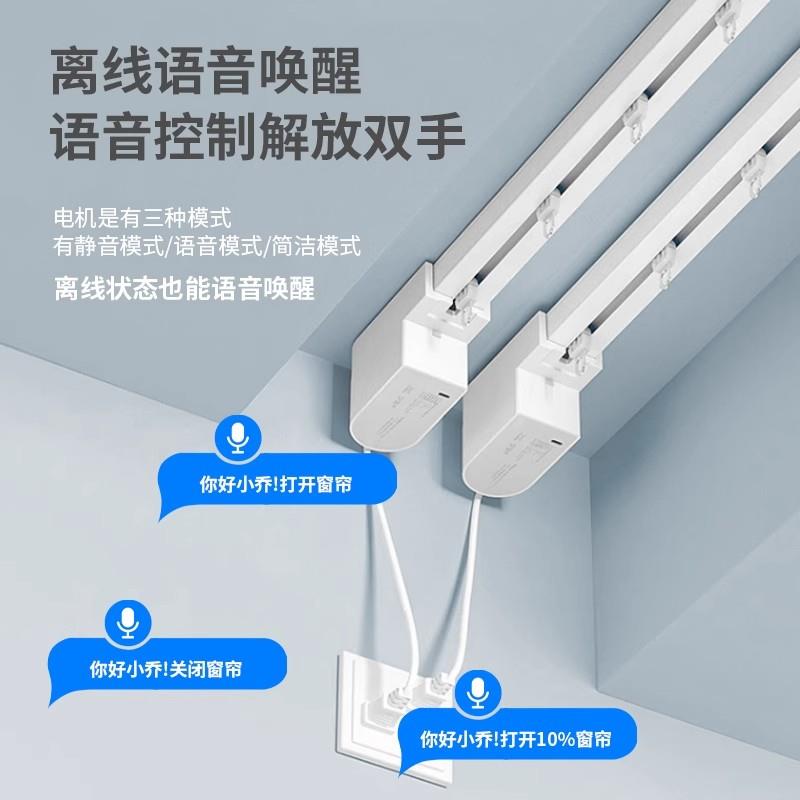 离线语音唤醒
语音控制解放双手

电机是有三种模式
有静音模式/语音模式/简洁模式

离线状态也能语音唤醒

你好小乔!打开窗帘

你好小乔!关闭窗帘

你好小乔!打开10%窗帘