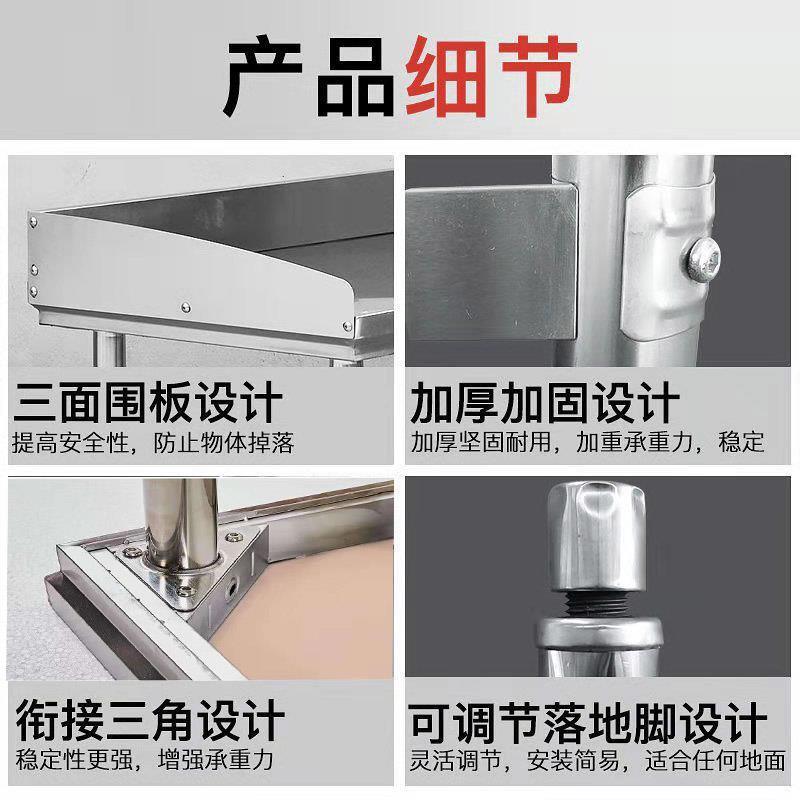 产品细节

三面围板设计
提高安全性，防止物体掉落

加厚加固设计
加厚坚固耐用，加重承重力，稳定

衔接三角设计
稳定性更强，增强承重力

可调节落地脚设计
灵活调节，安装简易，适合任何地面