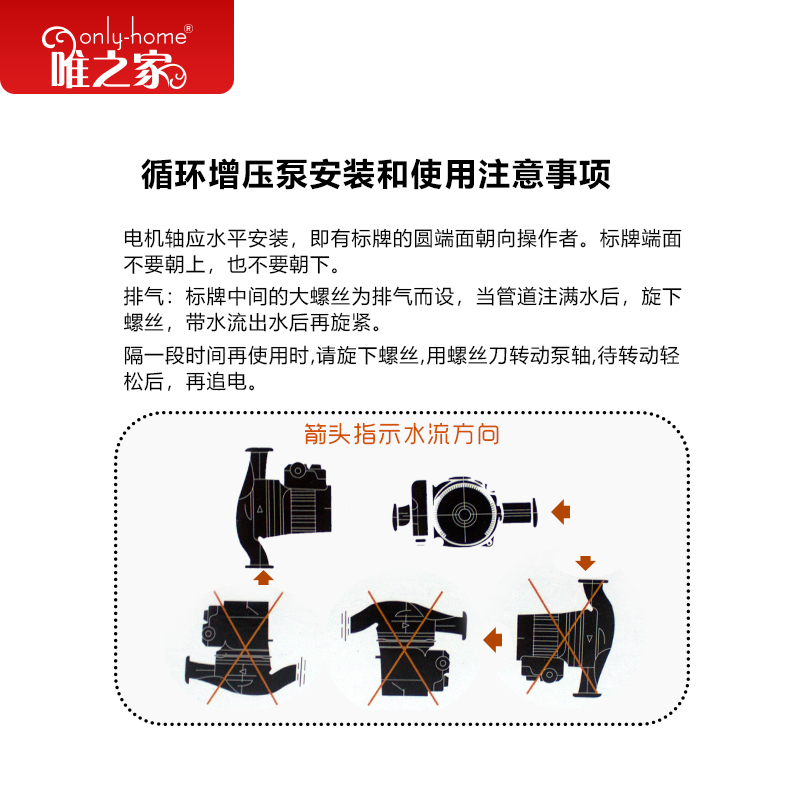 only-home®
唯之家

循环增压泵安装和使用注意事项

电机轴应水平安装，即有标牌的圆端面朝向操作者。标牌端面不要朝上，也不要朝下。

排气：标牌中间的大螺丝为排气而设，当管道注满水后，旋下螺丝，带水流出水后再旋紧。

隔一段时间再使用时,请旋下螺丝,用螺丝刀转动泵轴,待转动轻松后，再追电。

箭头指示水流方向