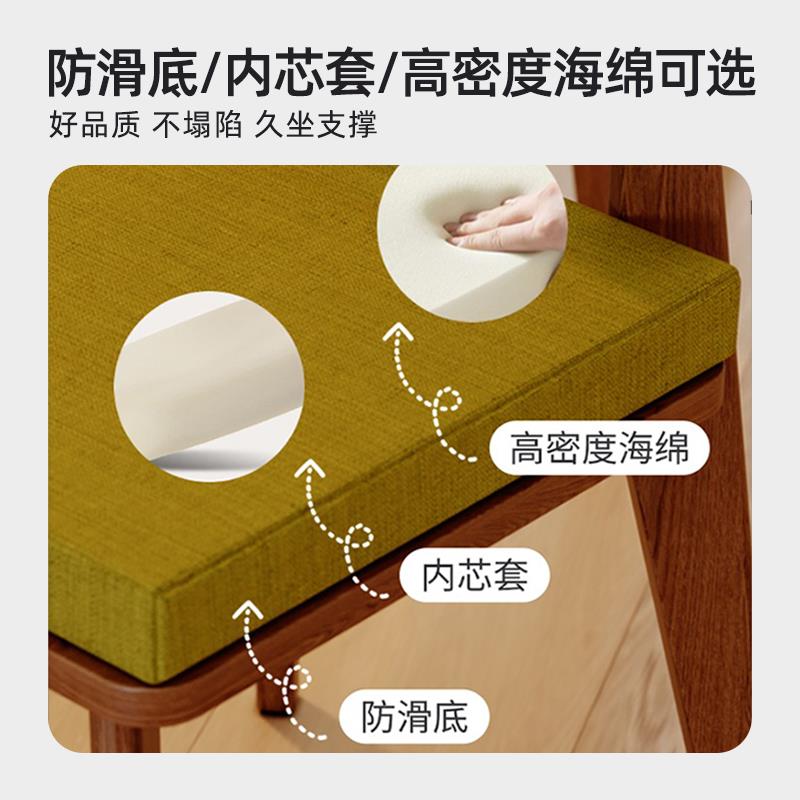 防滑底/内芯套/高密度海绵可选
好品质 不塌陷 久坐支撑

高密度海绵

内芯套

防滑底