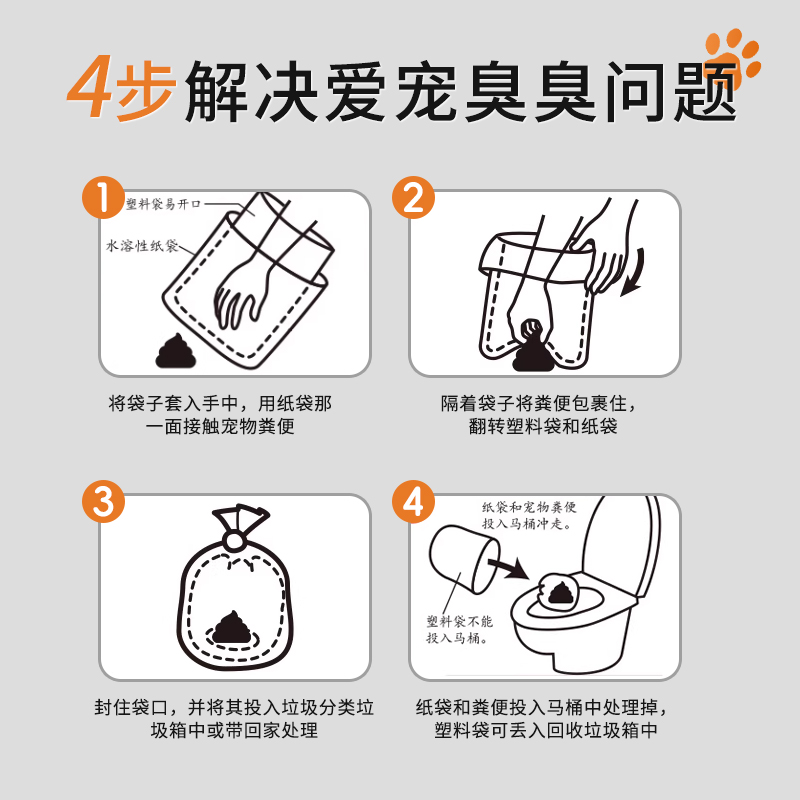 4步解决爱宠臭臭问题

1
塑料袋易开口
水溶性纸袋

将袋子套入手中，用纸袋那一面接触宠物粪便

2

隔着袋子将粪便包裹住，翻转塑料袋和纸袋

3

封住袋口，并将其投入垃圾分类垃圾箱中或带回家处理

4
纸袋和宠物粪便投入马桶冲走。
塑料袋不能投入马桶。

纸袋和粪便投入马桶中处理掉，塑料袋可丢入回收垃圾箱中