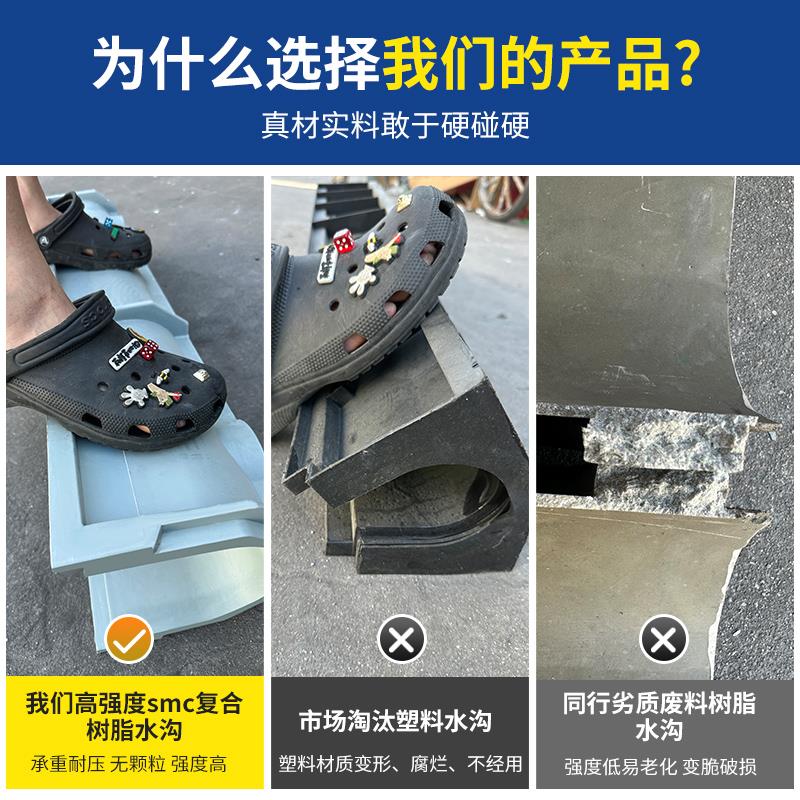 为什么选择我们的产品？

真材实料敢于硬碰硬

我们高强度smc复合树脂水沟

承重耐压 无颗粒 强度高

市场淘汰塑料水沟

塑料材质变形、腐烂、不经用

同行劣质废料树脂水沟

强度低易老化 变脆破损