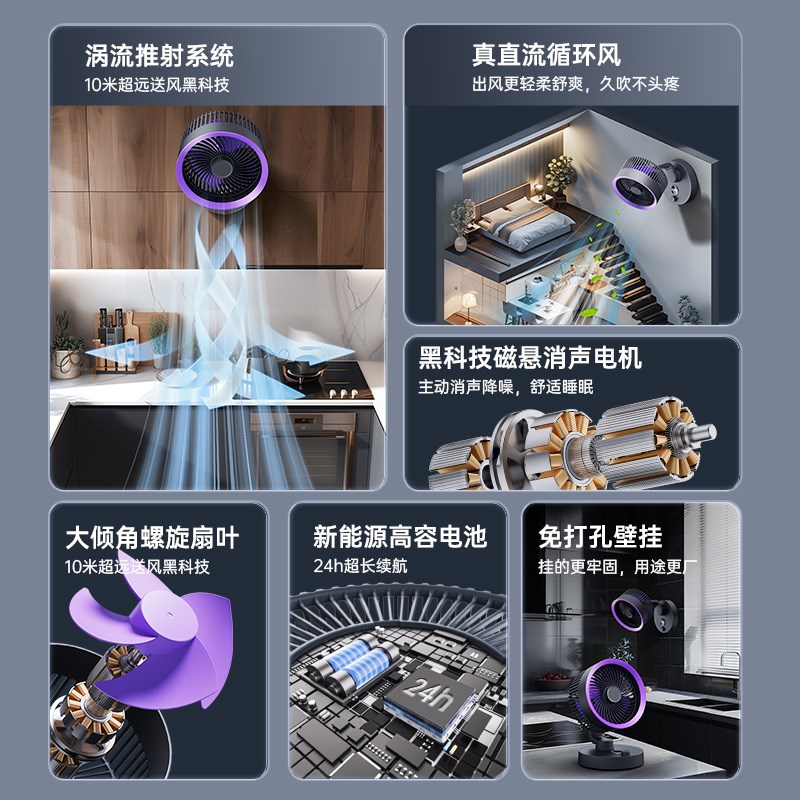 涡流推射系统
10米超远送风黑科技

真直流循环风
出风更轻柔舒爽，久吹不头疼

黑科技磁悬消声电机
主动消声降噪，舒适睡眠

大倾角螺旋扇叶
10米超远送风黑科技

新能源高容电池
24h超长续航

24h

免打孔壁挂
挂的更牢固，用途更广